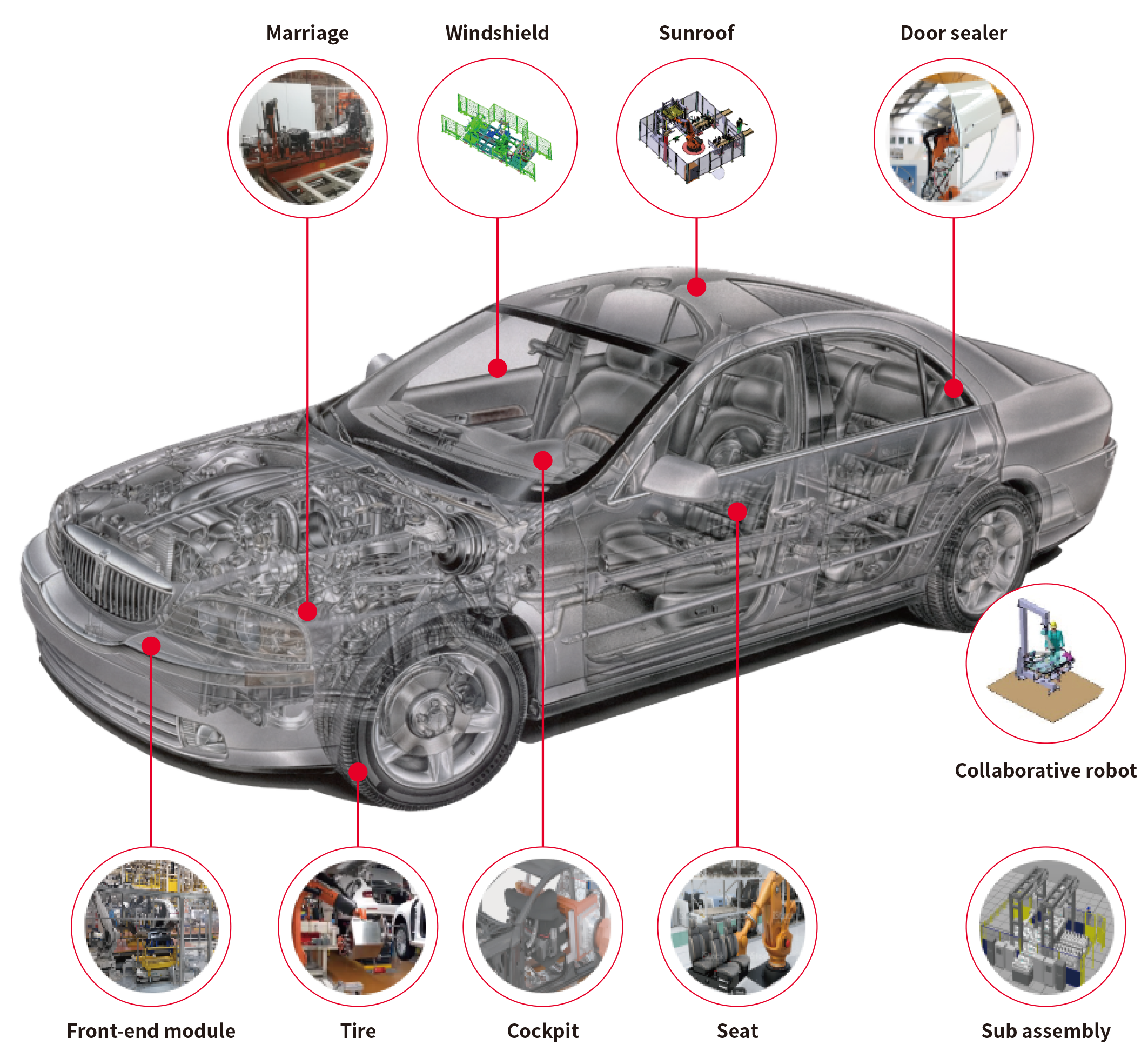 Marriage Windshield Sunroof Door sealer

Collaborative robot

Front-end module Tire Cockpit Seat Sub assembly